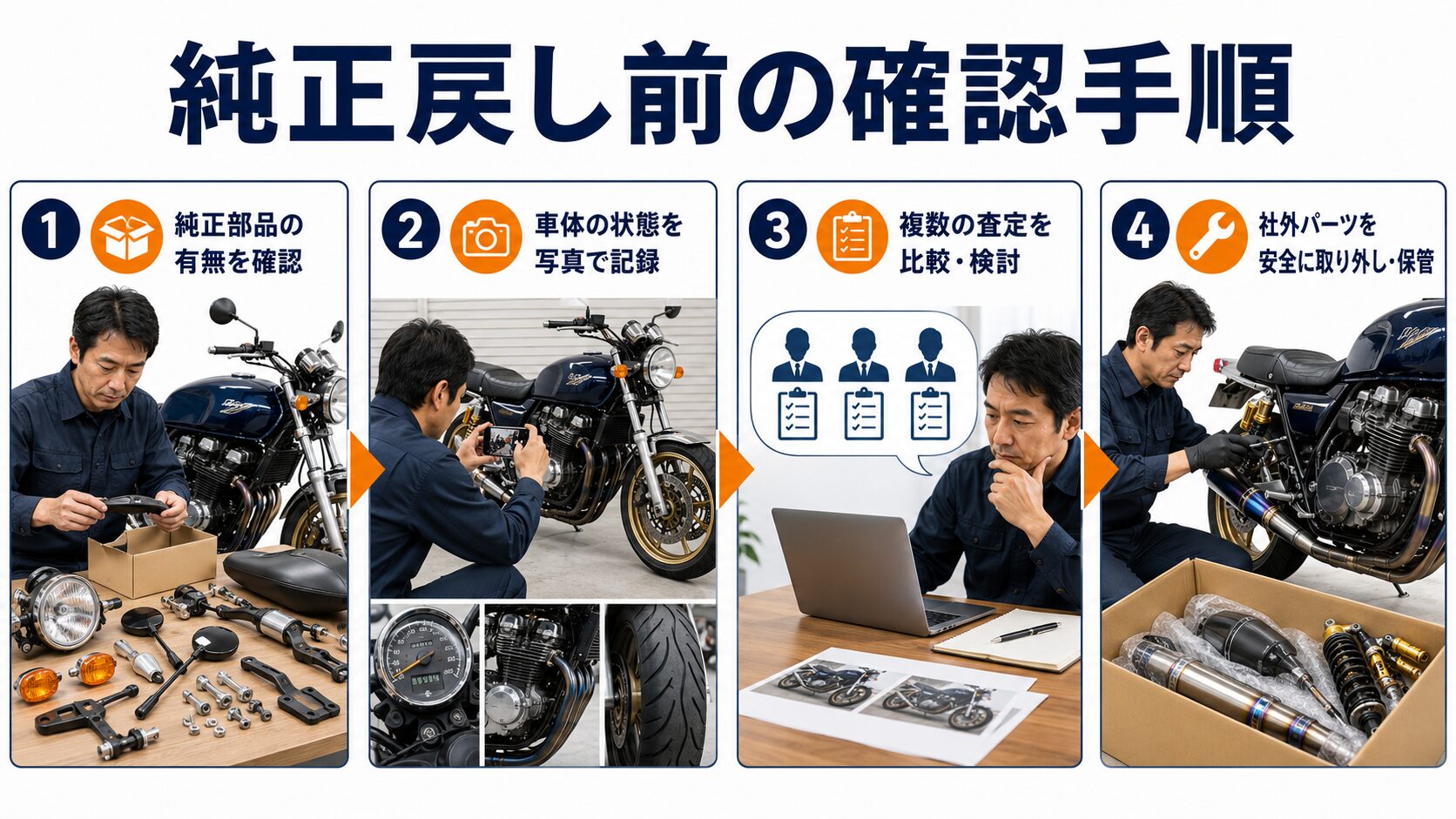 純正戻し前の確認手順

1 純正部品の有無を確認

2 車体の状態を写真で記録

3 複数の査定を比較・検討

4 社外パーツを安全に取り外し・保管