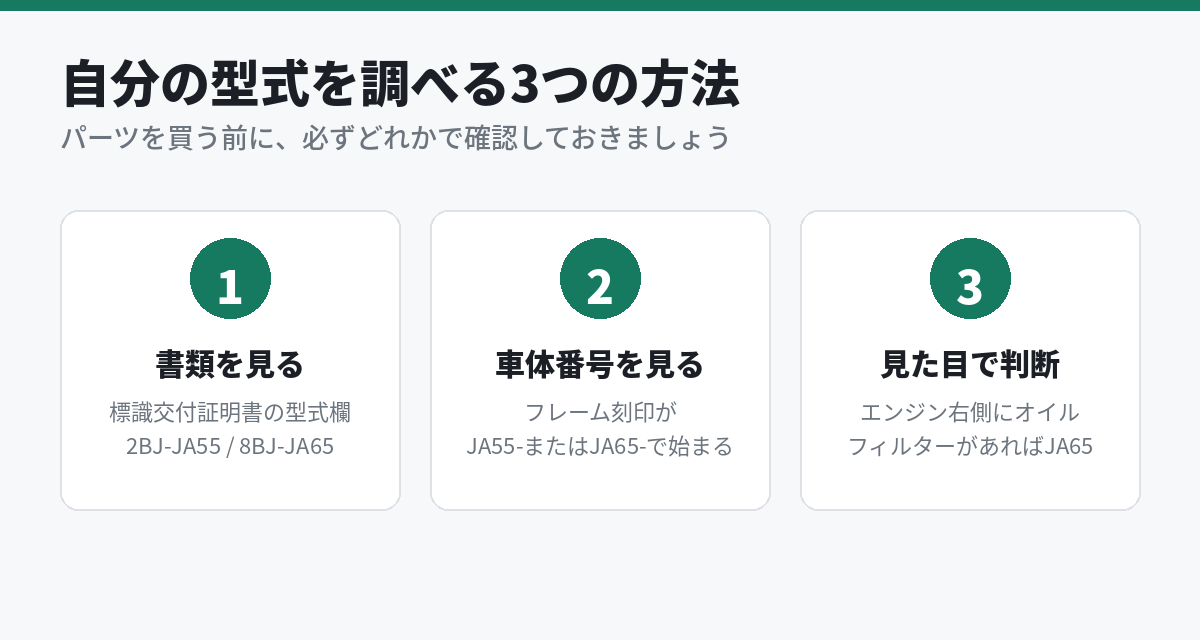 自分の型式を調べる3つの方法
パーツを買う前に、必ずどれかで確認しておきましょう

1
書類を見る
標識交付証明書の型式欄
2BJ-JA55 / 8BJ-JA65

2
車体番号を見る
フレーム刻印が
JA55-またはJA65-で始まる

3
見た目で判断
エンジン右側にオイル
フィルターがあればJA65